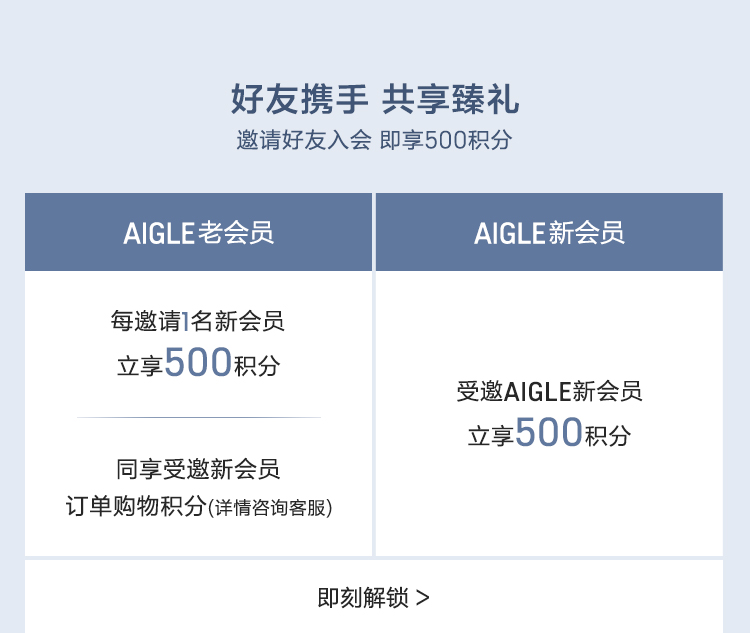 好友携手 共享臻礼

邀请好友入会 即享500积分

AIGLE老会员

每邀请1名新会员
立享500积分

同享受邀新会员
订单购物积分(详情咨询客服)

AIGLE新会员

受邀AIGLE新会员
立享500积分

即刻解锁 >